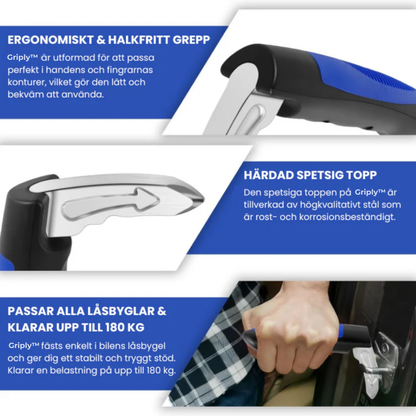 ERGONOMISKT & HALKFRITT GREPP

Griply™ är utformad för att passa perfekt i handens och fingrarnas konturer, vilket gör den lätt och bekväm att använda.

HÄRDAD SPETSIG TOPP

Den spetsiga toppen på Griply™ är tillverkad av högkvalitativt stål som är rost- och korrosionsbeständigt.

PASSAR ALLA LÅSBYGLAR & KLARAR UPP TILL 180 KG

Griply™ fästs enkelt i bilens låsbygel och ger dig ett stabilt och tryggt stöd. Klarar en belastning på upp till 180 kg.